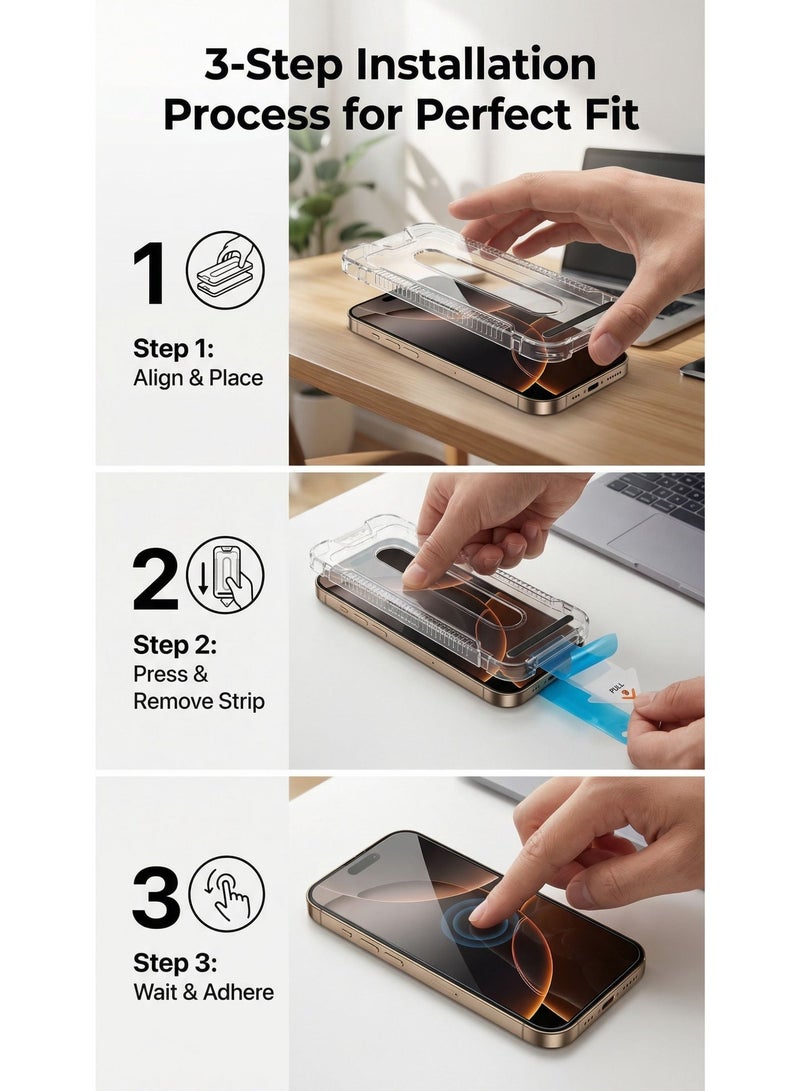 3-Step Installation Process for Perfect Fit

1

Step 1:
Align & Place

2

Step 2:
Press & Remove Strip

PULL

3

Step 3:
Wait & Adhere